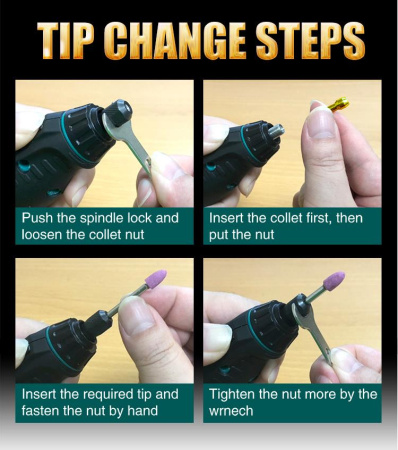 TIP CHANGE STEPS

Push the spindle lock and loosen the collet nut

Insert the collet first, then put the nut

Insert the required tip and fasten the nut by hand

Tighten the nut more by the wrnech